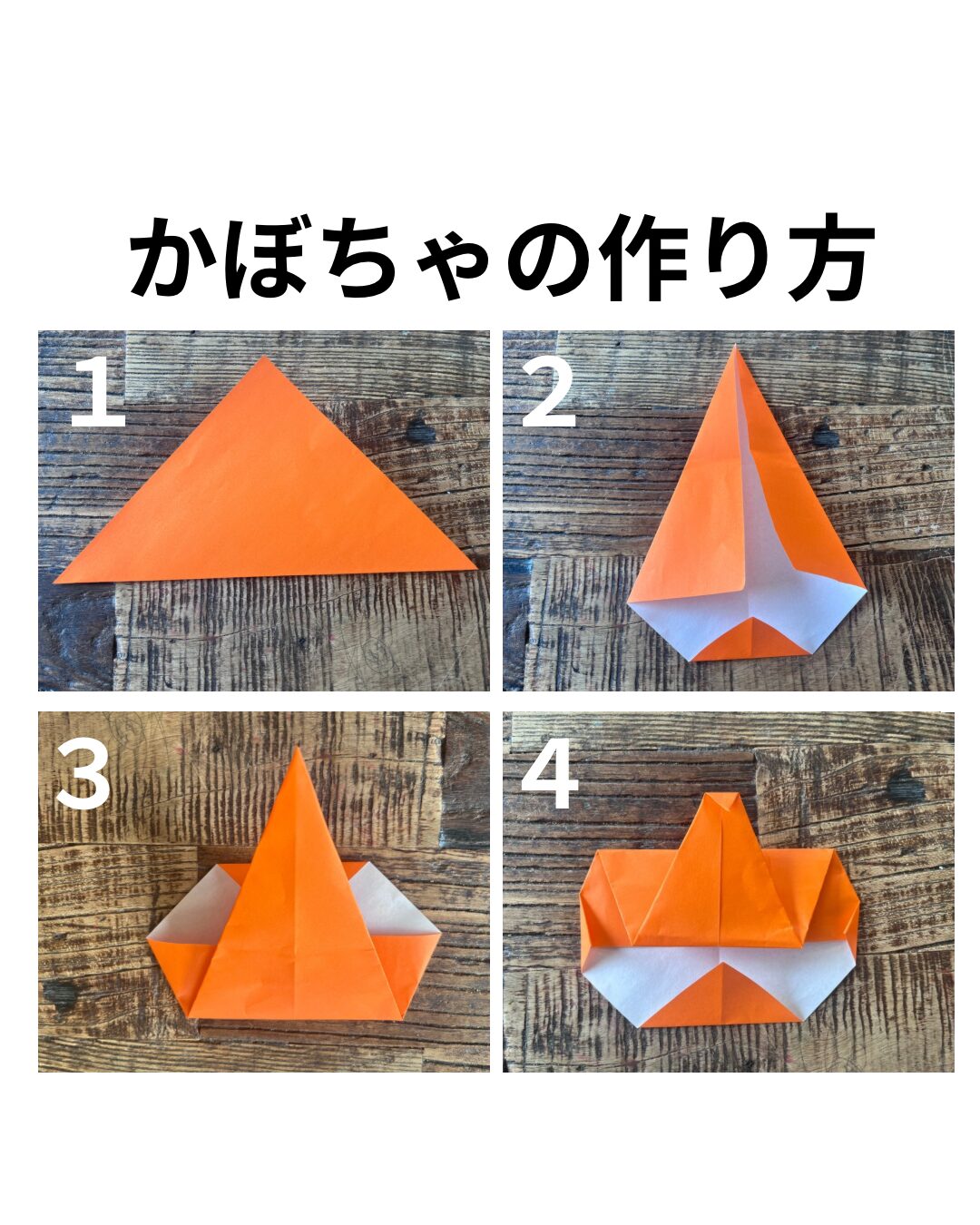 かぼちゃの作り方

1

2

3

4