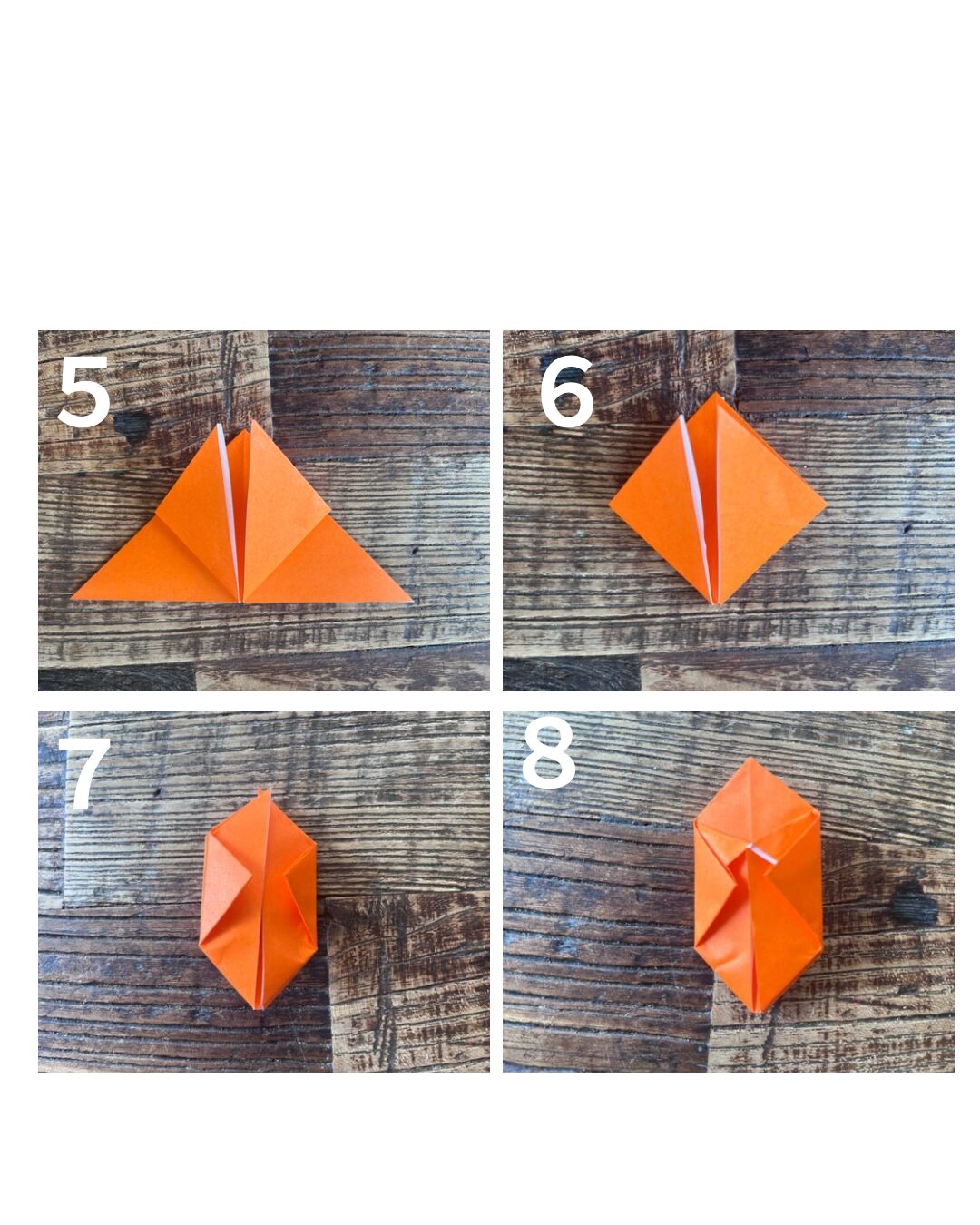 5

6

7

8